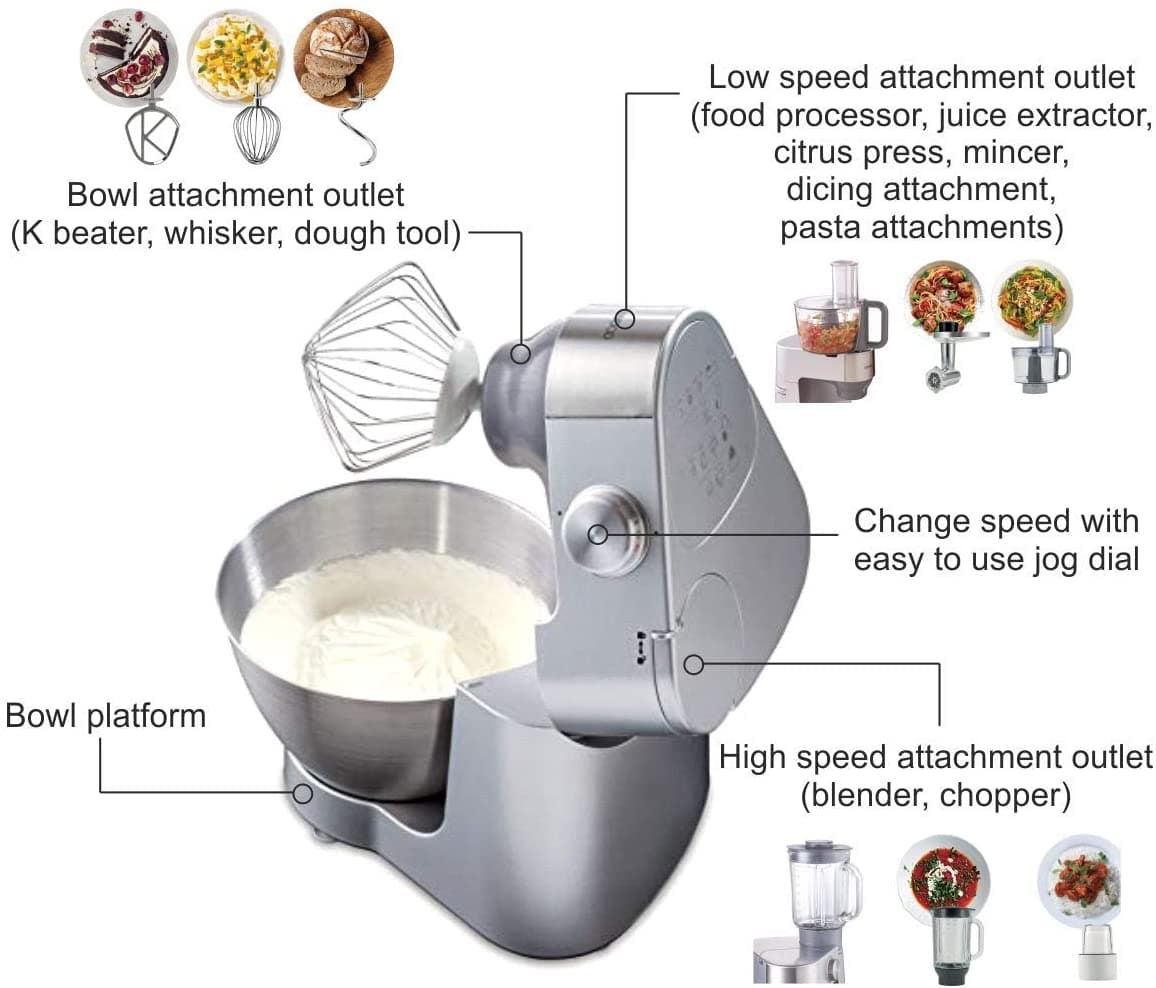 Bowl attachment outlet
(K beater, whisker, dough tool)

Low speed attachment outlet
(food processor, juice extractor, citrus press, mincer, dicing attachment, pasta attachments)

Change speed with easy to use jog dial

Bowl platform

High speed attachment outlet
(blender, chopper)