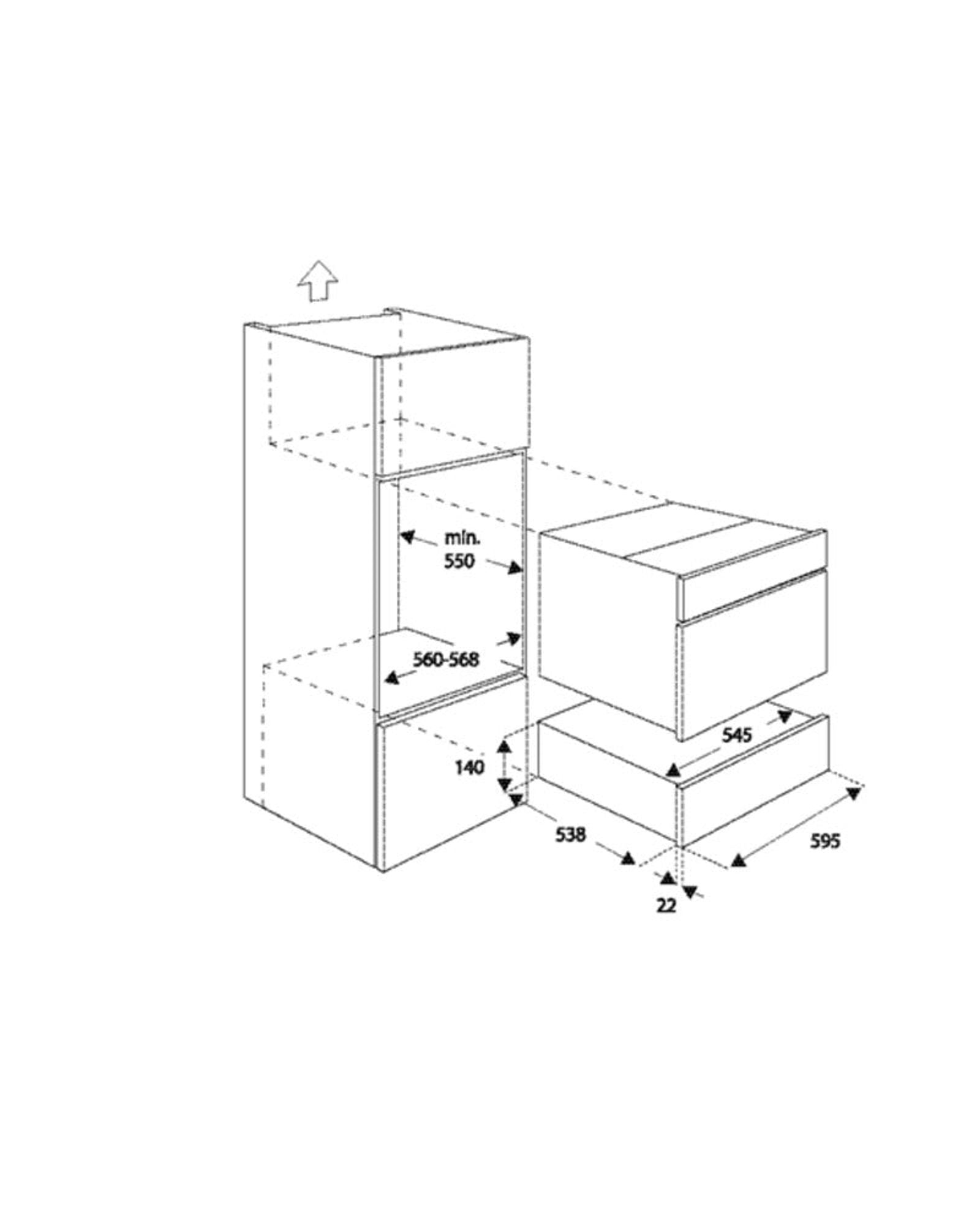 min.
550

560-568

545

140

538

595

22