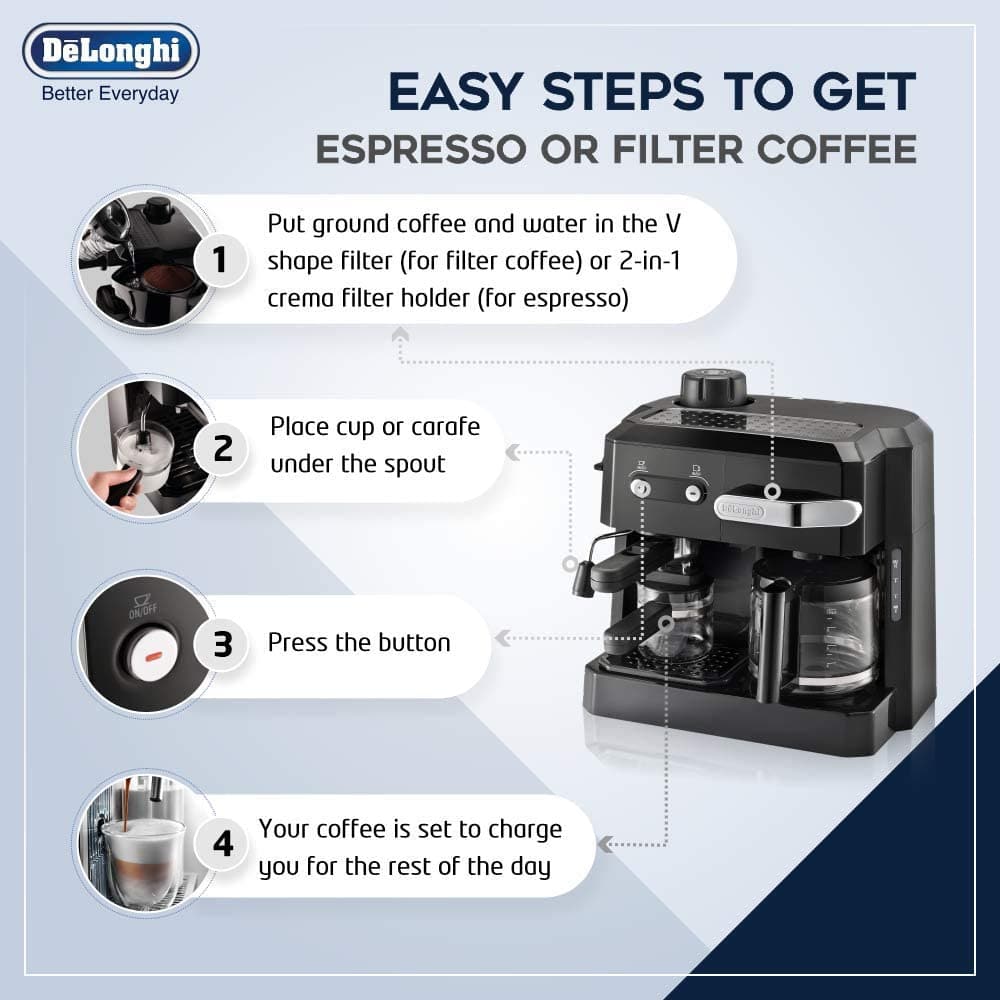 DēLonghi
Better Everyday

EASY STEPS TO GET
ESPRESSO OR FILTER COFFEE

1 Put ground coffee and water in the V shape filter (for filter coffee) or 2-in-1 crema filter holder (for espresso)

2 Place cup or carafe under the spout

ON/OFF
3 Press the button

4 Your coffee is set to charge you for the rest of the day

DēLonghi