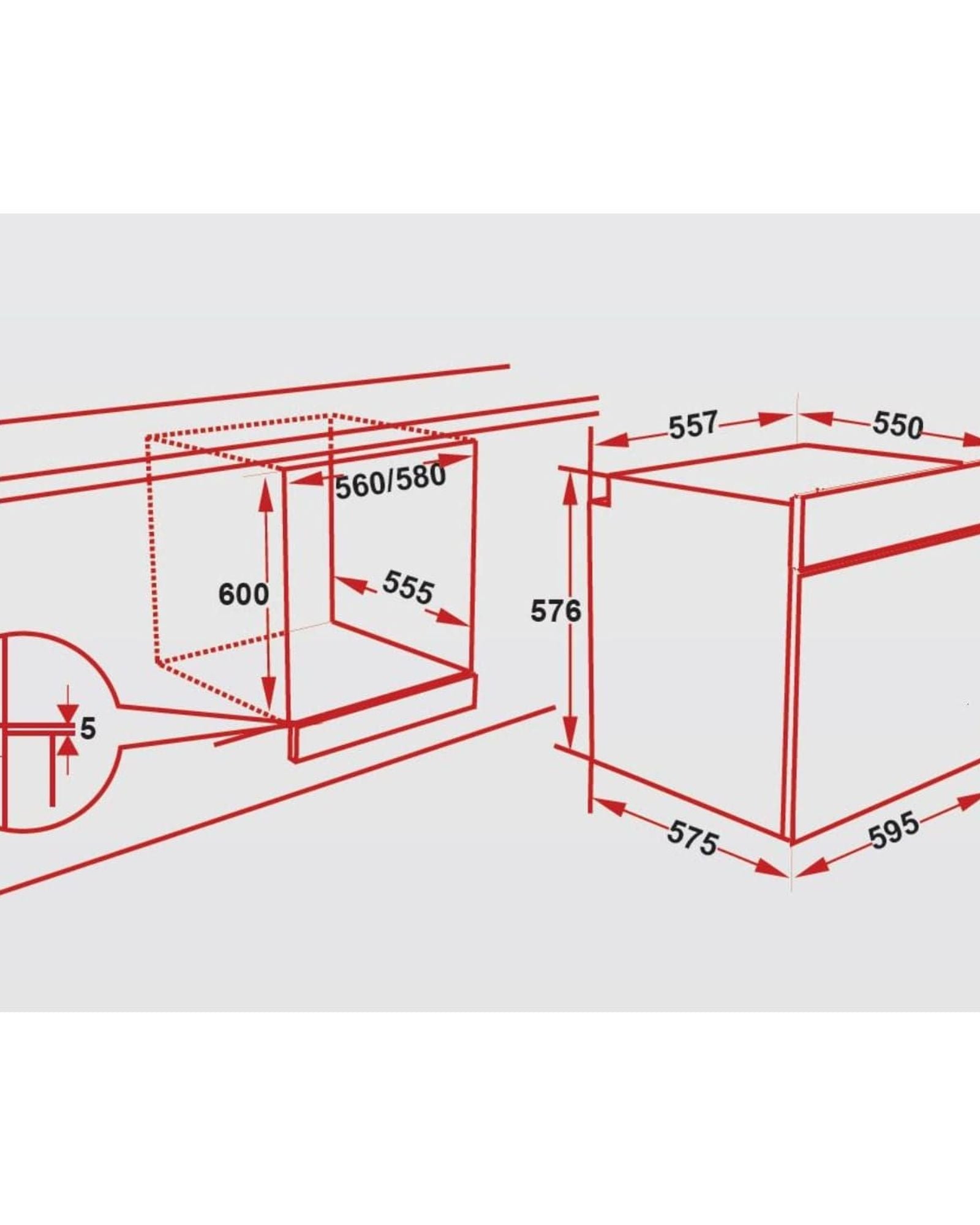 557
550
560/580
600
555
576
5
575
595