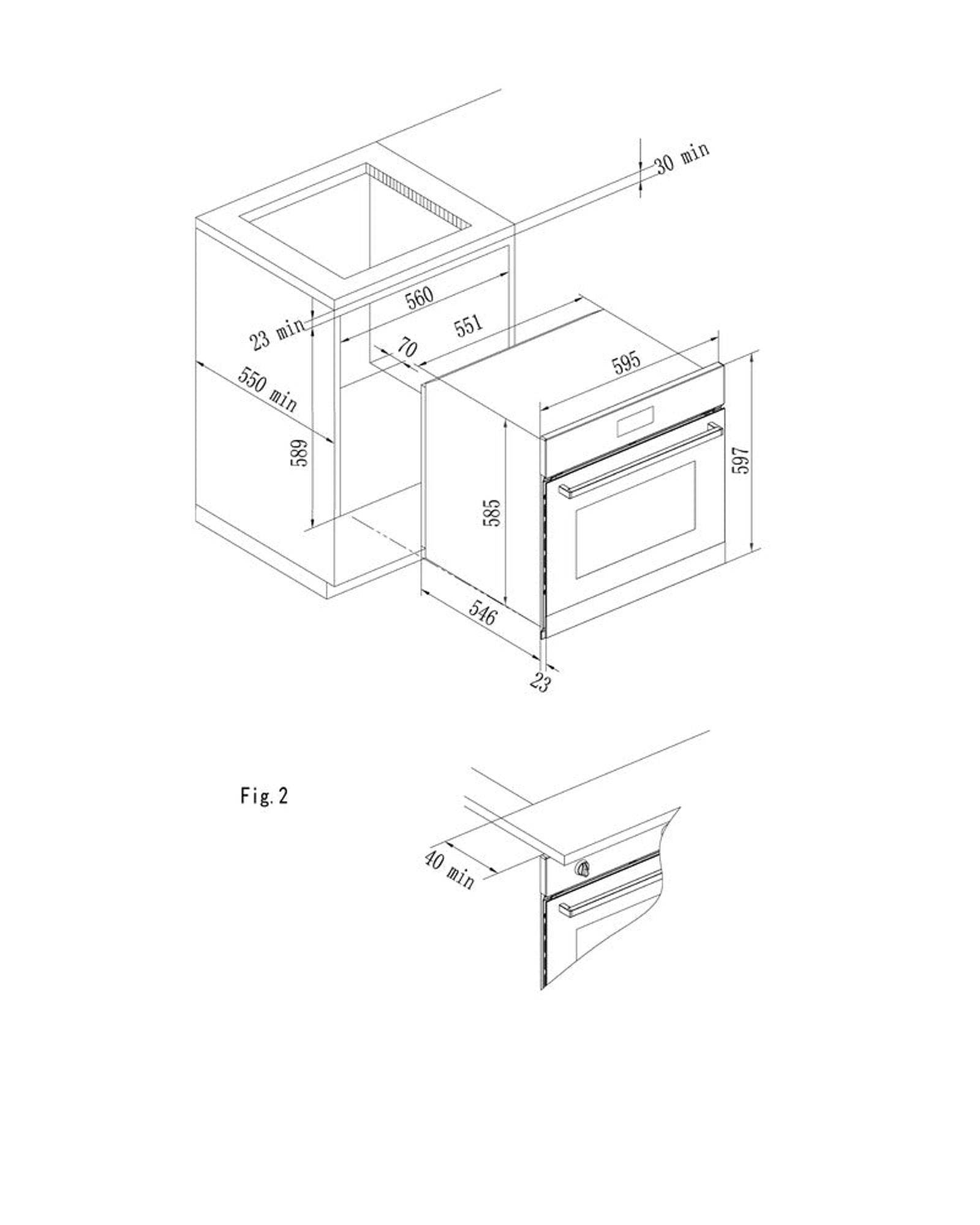 30 min

560

23 min

551

70

595

550 min

589

585

597

546

23

Fig. 2

40 min